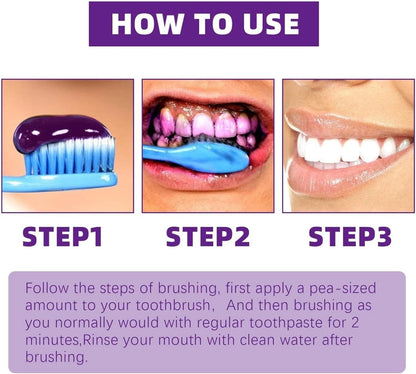 HOW TO USE

STEP1

STEP2

STEP3

Follow the steps of brushing, first apply a pea-sized amount to your toothbrush,  And then brushing as you normally would with regular toothpaste for 2 minutes,Rinse your mouth with clean water after brushing.