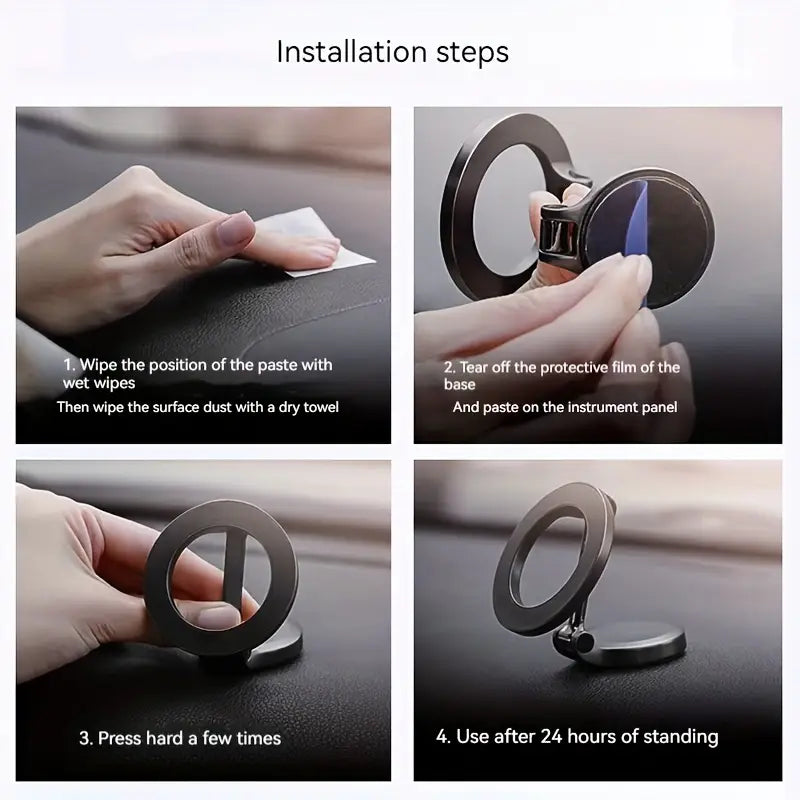 Installation steps

1. Wipe the position of the paste with wet wipes
Then wipe the surface dust with a dry towel

2. Tear off the protective film of the base
And paste on the instrument panel

3. Press hard a few times

4. Use after 24 hours of standing